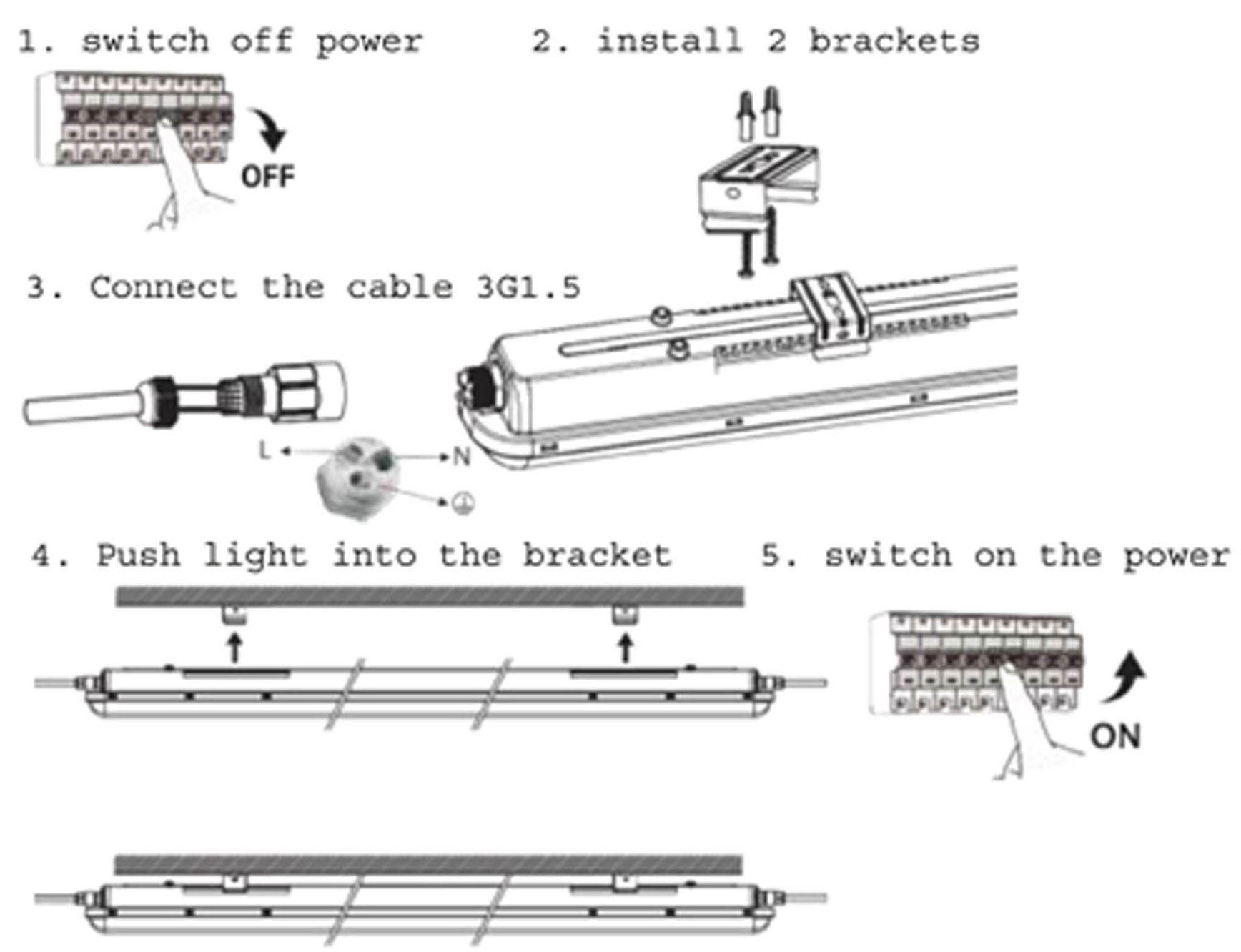 1. switch off power

OFF

2. install 2 brackets

3. Connect the cable 3G1.5

L

N

4. Push light into the bracket

5. switch on the power

ON